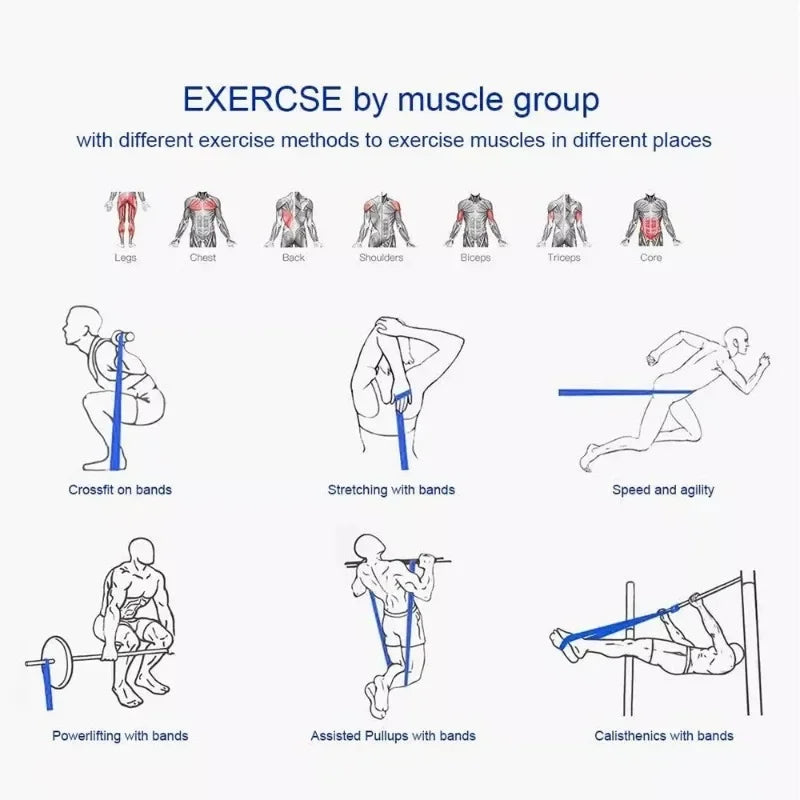 EXERCSE by muscle group

with different exercise methods to exercise muscles in different places

Legs
Chest
Back
Shoulders
Biceps
Triceps
Core

Crossfit on bands

Stretching with bands

Speed and agility

Powerlifting with bands

Assisted Pullups with bands

Calisthenics with bands