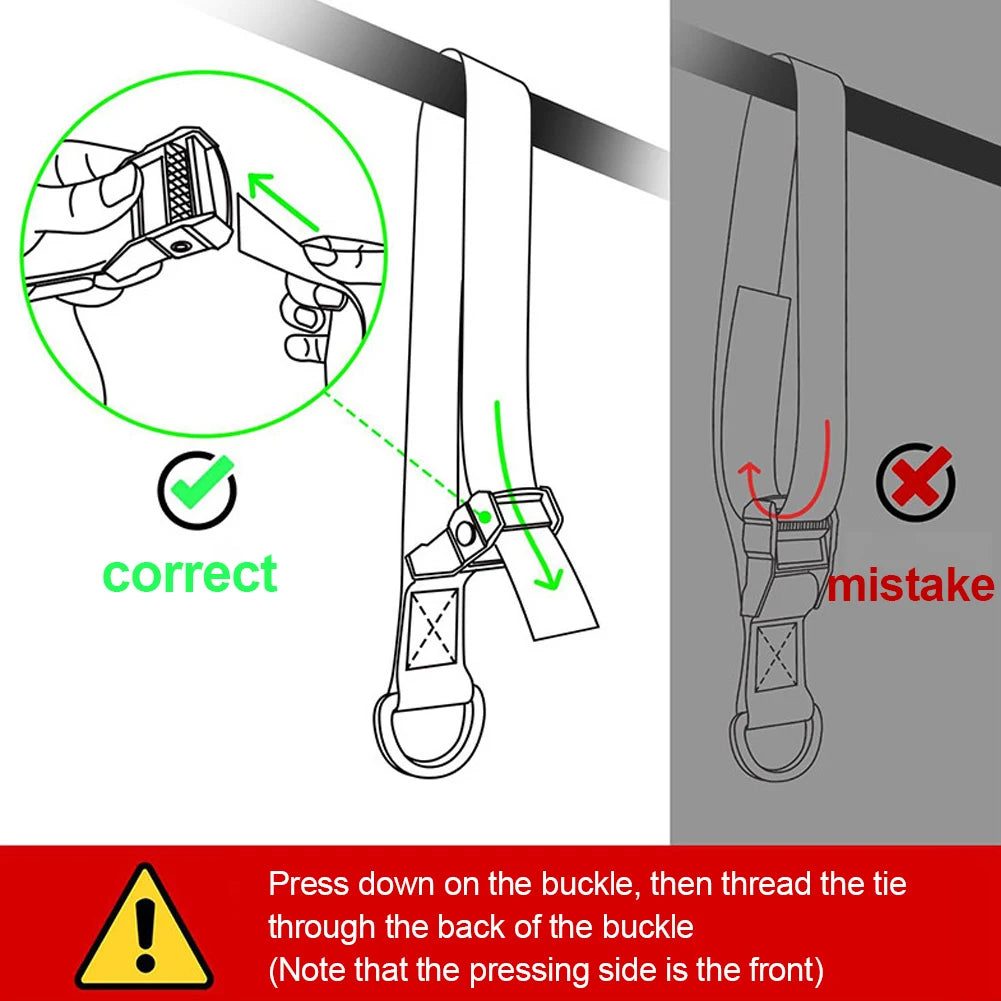 correct

mistake

Press down on the buckle, then thread the tie through the back of the buckle
(Note that the pressing side is the front)