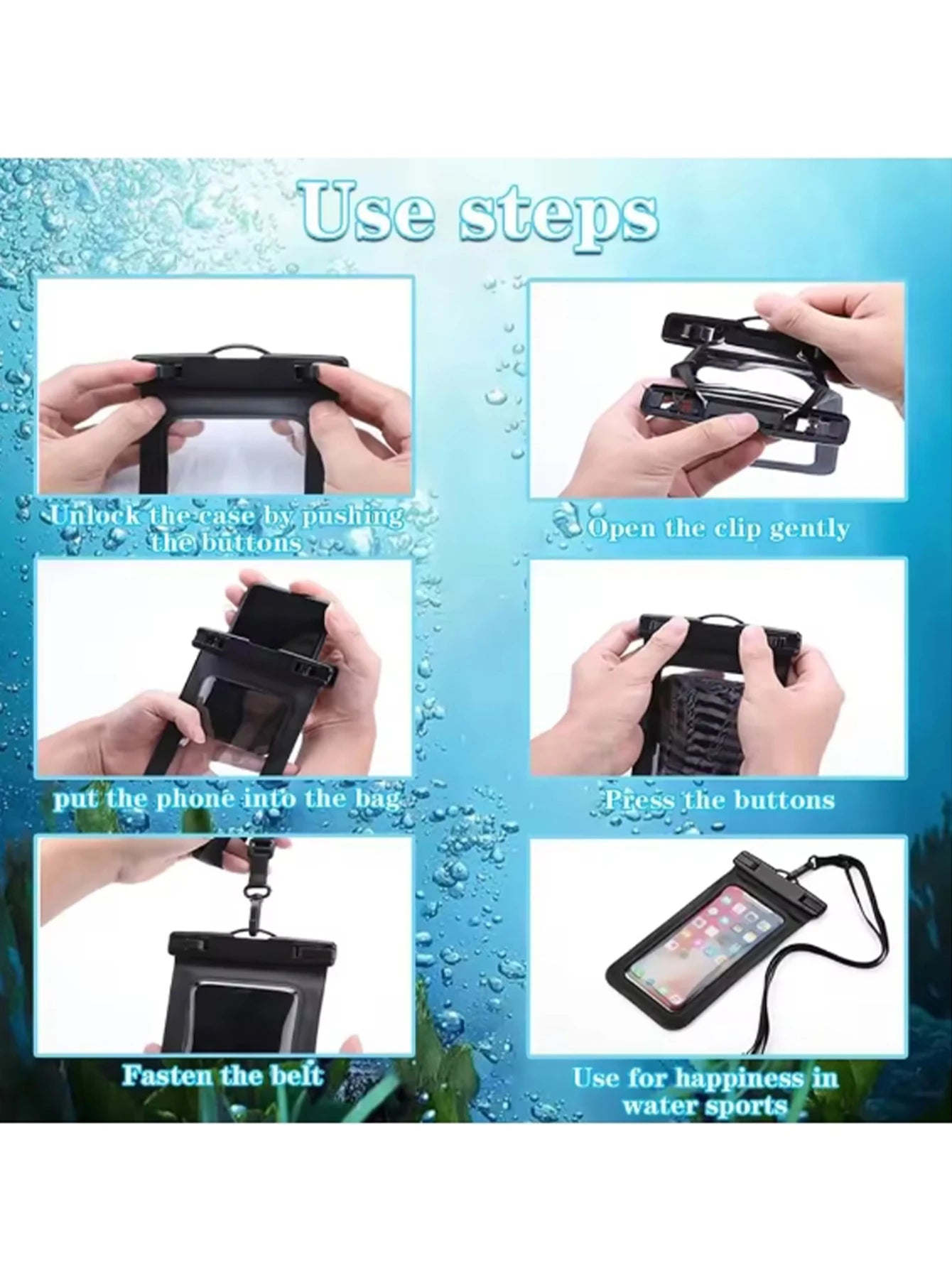 Use steps

Unlock the case by pushing the buttons

Open the clip gently

put the phone into the bag

Press the buttons

Fasten the belt

Use for happiness in water sports